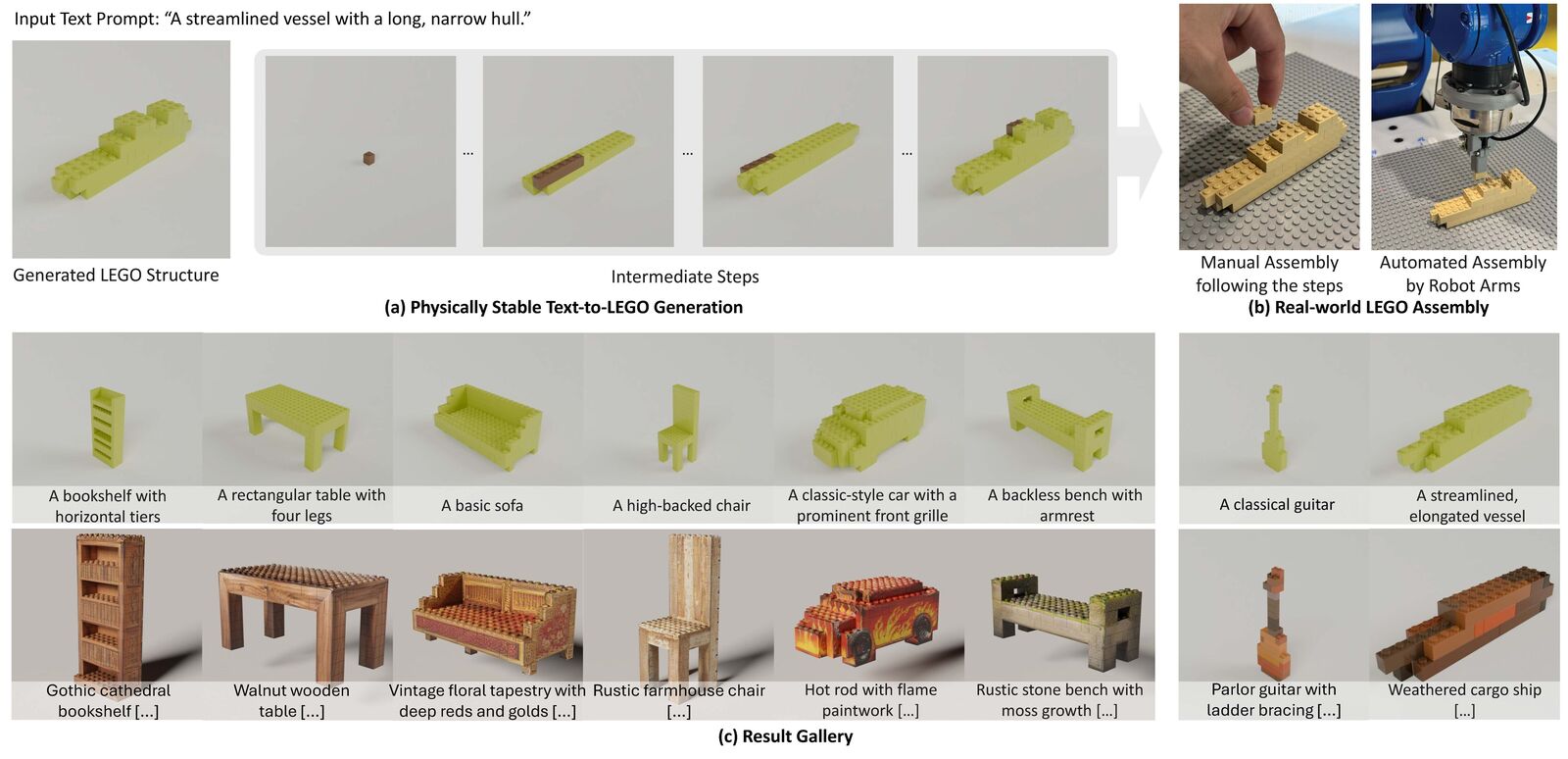 Input Text Prompt: "A streamlined vessel with a long, narrow hull."

Generated LEGO Structure

...

...

...

Intermediate Steps

(a) Physically Stable Text-to-LEGO Generation

Manual Assembly following the steps

Automated Assembly by Robot Arms

(b) Real-world LEGO Assembly

A bookshelf with horizontal tiers

A rectangular table with four legs

A basic sofa

A high-backed chair

A classic-style car with a prominent front grille

A backless bench with armrest

A classical guitar

A streamlined, elongated vessel

Gothic cathedral bookshelf [...]

Walnut wooden table [...]

Vintage floral tapestry with deep reds and golds [...]

Rustic farmhouse chair [...]

Hot rod with flame paintwork [...]

Rustic stone bench with moss growth [...]

Parlor guitar with ladder bracing [...]

Weathered cargo ship [...]

(c) Result Gallery